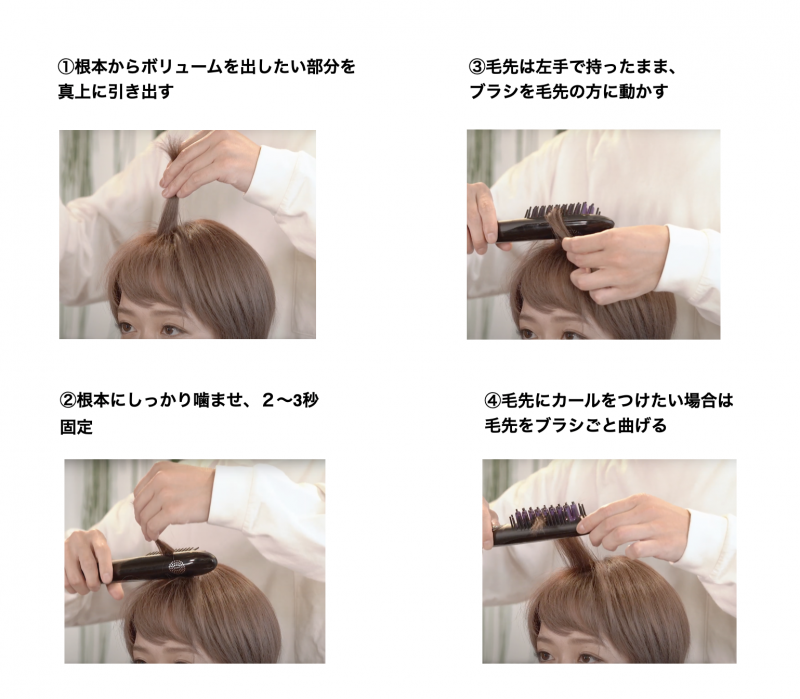 ①根本からボリュームを出したい部分を真上に引き出す

②根本にしっかり噛ませ、2〜3秒固定

③毛先は左手で持ったまま、ブラシを毛先の方に動かす

④毛先にカールをつけたい場合は毛先をブラシごと曲げる